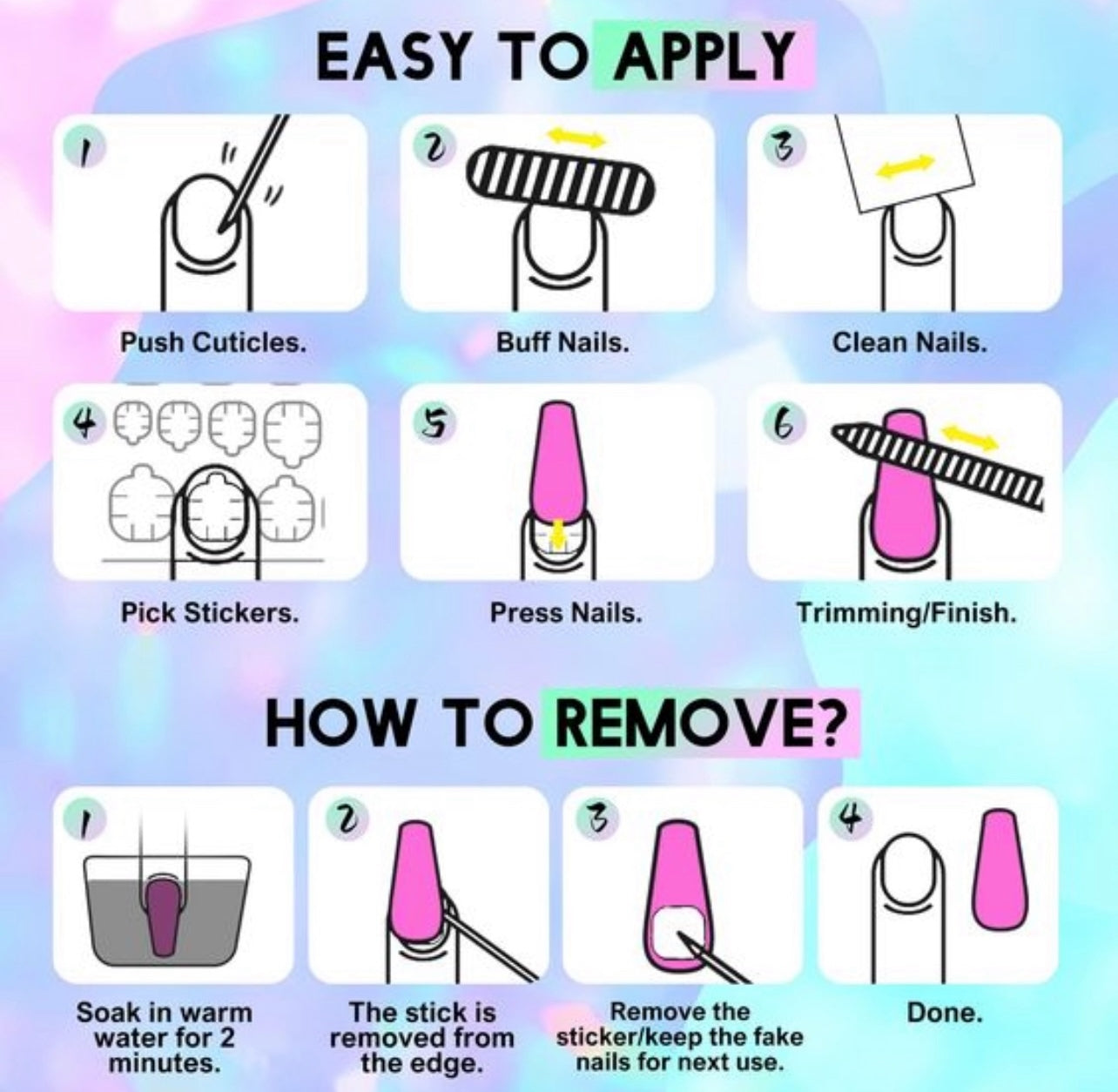 EASY TO APPLY

1
Push Cuticles.

2
Buff Nails.

3
Clean Nails.

4
Pick Stickers.

5
Press Nails.

6
Trimming/Finish.

HOW TO REMOVE?

1
Soak in warm water for 2 minutes.

2
The stick is removed from the edge.

3
Remove the sticker/keep the fake nails for next use.

4
Done.