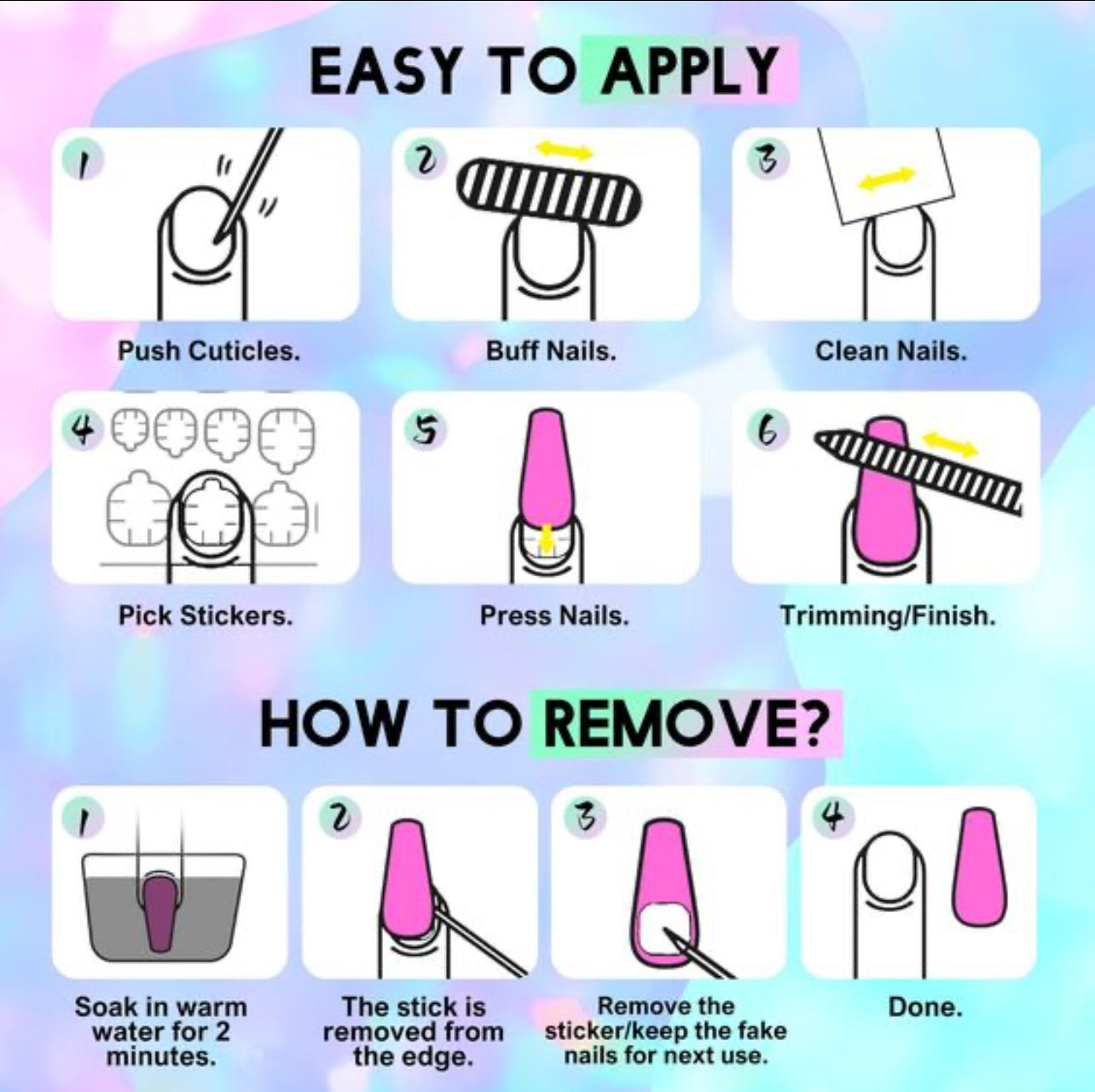 EASY TO APPLY

1
Push Cuticles.

2
Buff Nails.

3
Clean Nails.

4
Pick Stickers.

5
Press Nails.

6
Trimming/Finish.

HOW TO REMOVE?

1
Soak in warm water for 2 minutes.

2
The stick is removed from the edge.

3
Remove the sticker/keep the fake nails for next use.

4
Done.